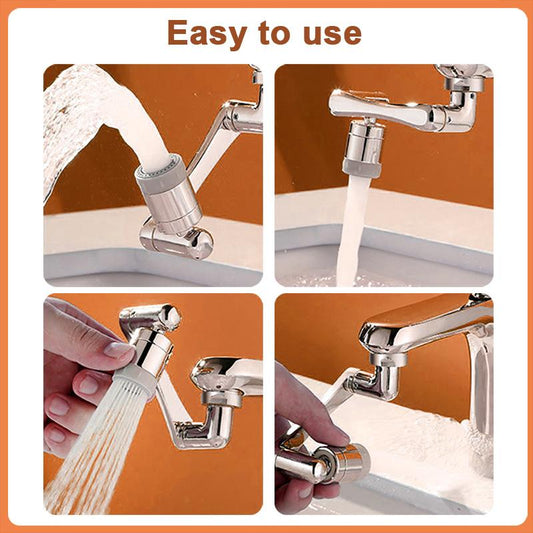 Easy to use