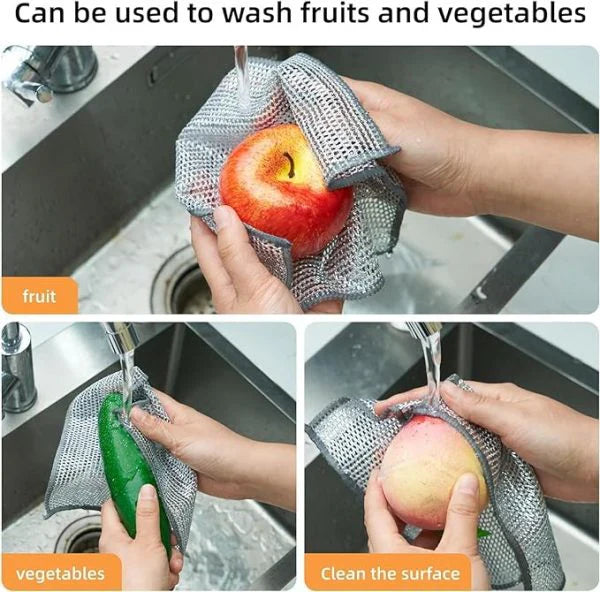 Can be used to wash fruits and vegetables

fruit

vegetables

Clean the surface