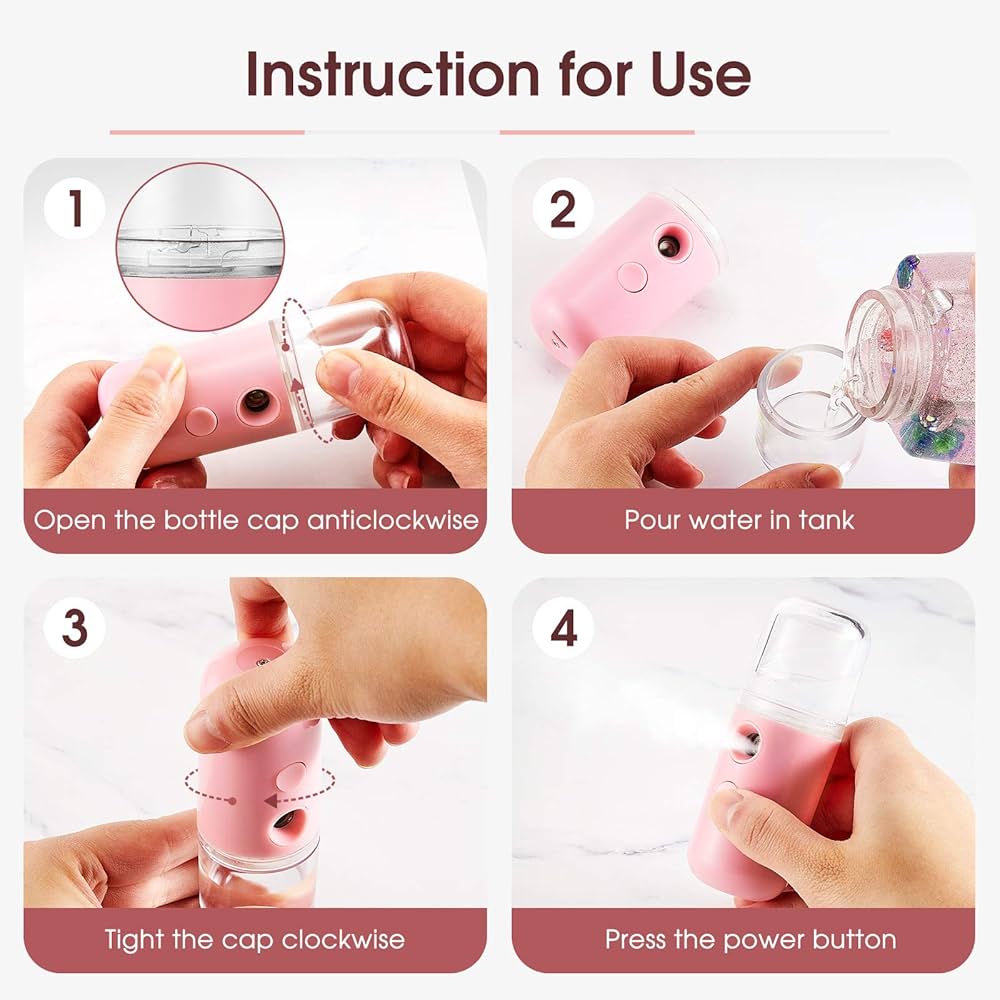 Instruction for Use

1

Open the bottle cap anticlockwise

2

Pour water in tank

3

Tight the cap clockwise

4

Press the power button